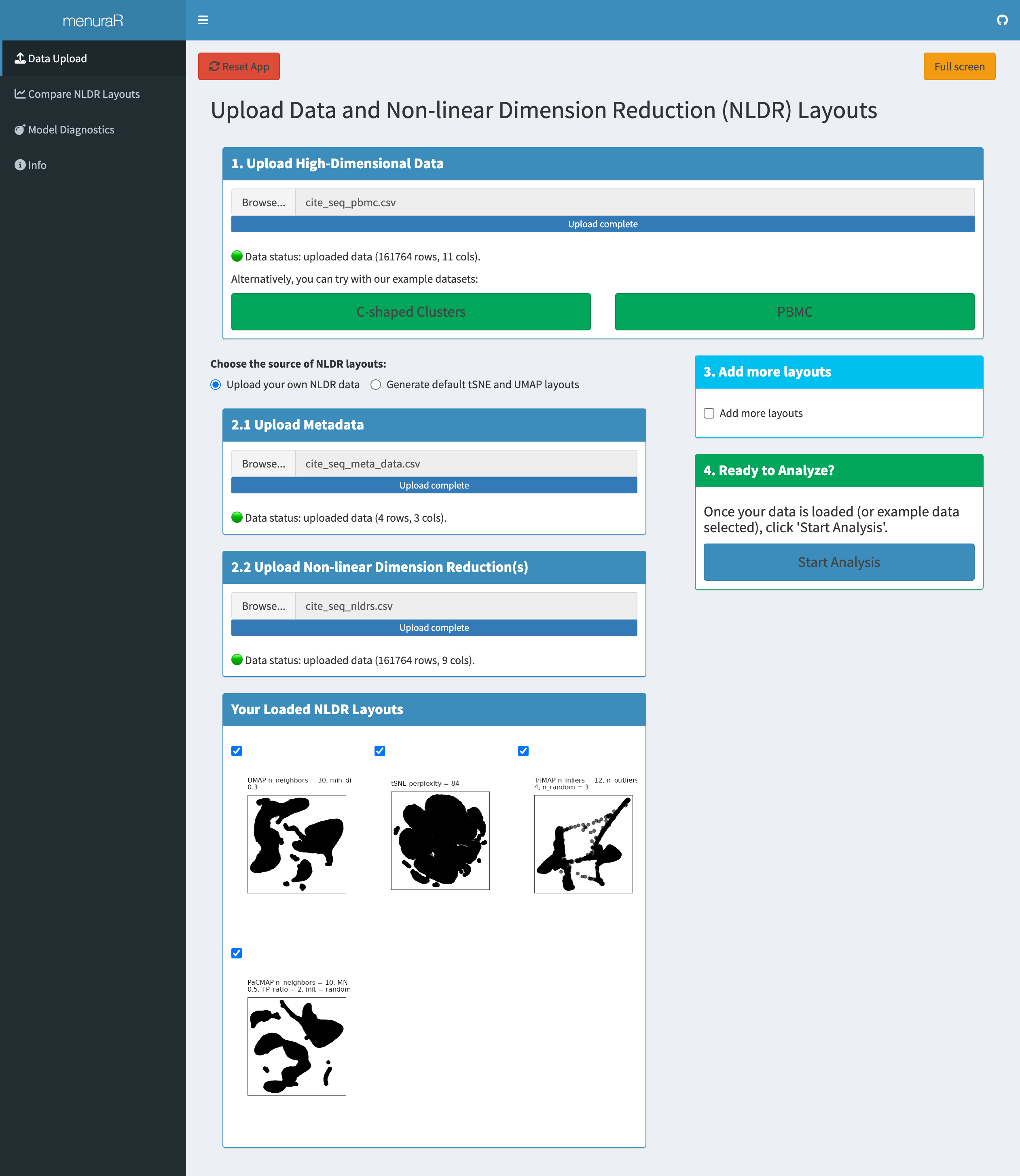 menuraR

Data Upload
Compare NLDR Layouts
Model Diagnostics
Info

Reset App

Full screen

Upload Data and Non-linear Dimension Reduction (NLDR) Layouts

1. Upload High-Dimensional Data

Browse... cite_seq_pbmc.csv

Upload complete

Data status: uploaded data (161764 rows, 11 cols).

Alternatively, you can try with our example datasets:

C-shaped Clusters

PBMC

Choose the source of NLDR layouts:

Upload your own NLDR data  Generate default tSNE and UMAP layouts

2.1 Upload Metadata

Browse... cite_seq_meta_data.csv

Upload complete

Data status: uploaded data (4 rows, 3 cols).

2.2 Upload Non-linear Dimension Reduction(s)

Browse... cite_seq_nldrs.csv

Upload complete

Data status: uploaded data (161764 rows, 9 cols).

Your Loaded NLDR Layouts

UMAP n_neighbors = 30, min_di 0.3

tSNE perplexity = 84

TriMAP n_inliers = 12, n_outliers 4, n_random = 3

PaCMAP n_neighbors = 10, MN_ 0.5, FP_ratio = 2, init = random

3. Add more layouts

Add more layouts

4. Ready to Analyze?

Once your data is loaded (or example data selected), click 'Start Analysis'.

Start Analysis